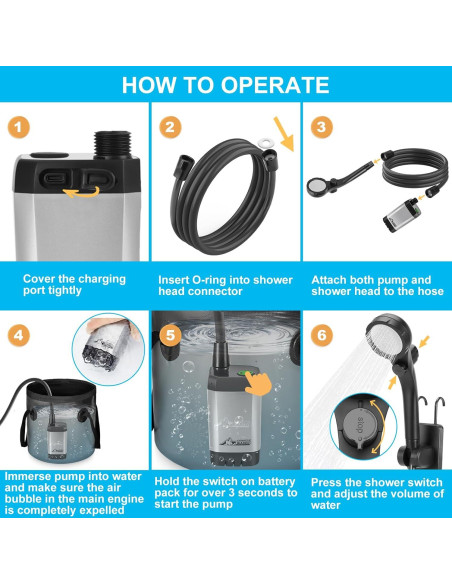 HOW TO OPERATE

1

Cover the charging port tightly

2

Insert O-ring into shower head connector

3

Attach both pump and shower head to the hose

4

Immerse pump into water and make sure the air bubble in the main engine is completely expelled

5

Hold the switch on battery pack for over 3 seconds to start the pump

6

stop

Press the shower switch and adjust the volume of water