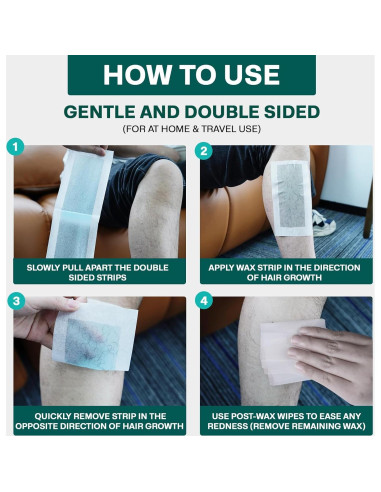 HOW TO USE

GENTLE AND DOUBLE SIDED

(FOR AT HOME & TRAVEL USE)

1

SLOWLY PULL APART THE DOUBLE SIDED STRIPS

2

APPLY WAX STRIP IN THE DIRECTION OF HAIR GROWTH

3

QUICKLY REMOVE STRIP IN THE OPPOSITE DIRECTION OF HAIR GROWTH

4

USE POST-WAX WIPES TO EASE ANY REDNESS (REMOVE REMAINING WAX)