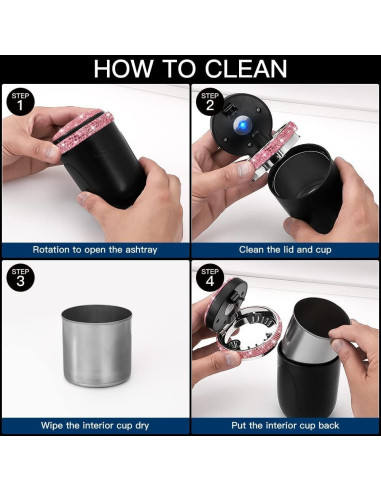 HOW TO CLEAN

STEP 1

Rotation to open the ashtray

STEP 2

Clean the lid and cup

STEP 3

Wipe the interior cup dry

STEP 4

Put the interior cup back