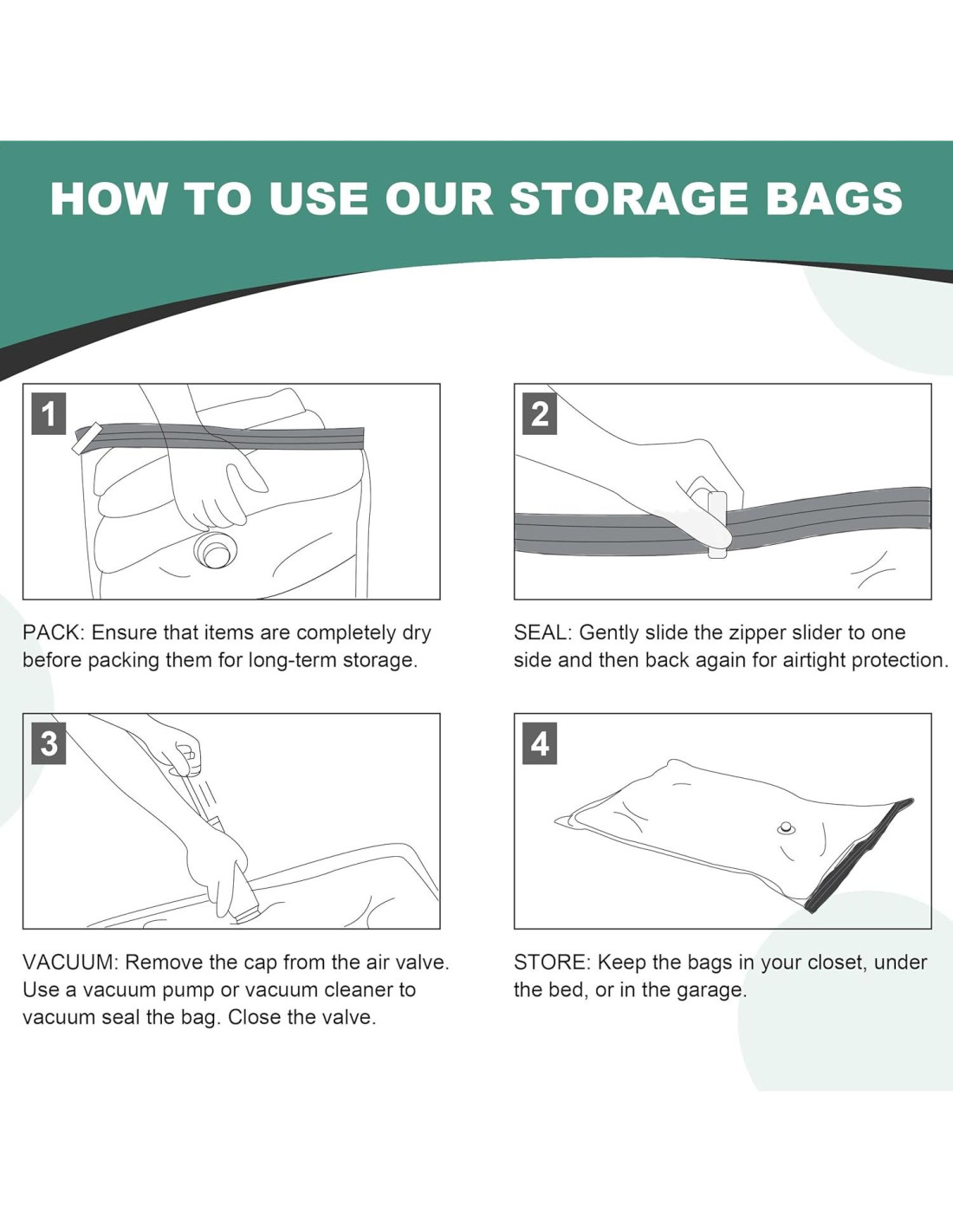 HOW TO USE OUR STORAGE BAGS

1

PACK: Ensure that items are completely dry before packing them for long-term storage.

2

SEAL: Gently slide the zipper slider to one side and then back again for airtight protection.

3

VACUUM: Remove the cap from the air valve. Use a vacuum pump or vacuum cleaner to vacuum seal the bag. Close the valve.

4

STORE: Keep the bags in your closet, under the bed, or in the garage.