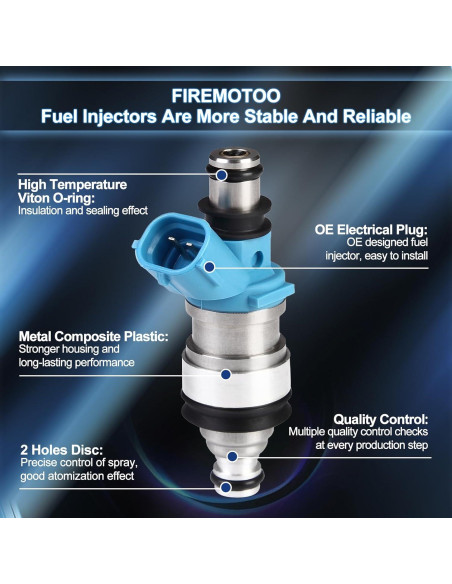 FIREMOTOO
Fuel Injectors Are More Stable And Reliable

High Temperature Viton O-ring:
Insulation and sealing effect

OE Electrical Plug:
OE designed fuel injector, easy to install

Metal Composite Plastic:
Stronger housing and long-lasting performance

Quality Control:
Multiple quality control checks at every production step

2 Holes Disc:
Precise control of spray, good atomization effect