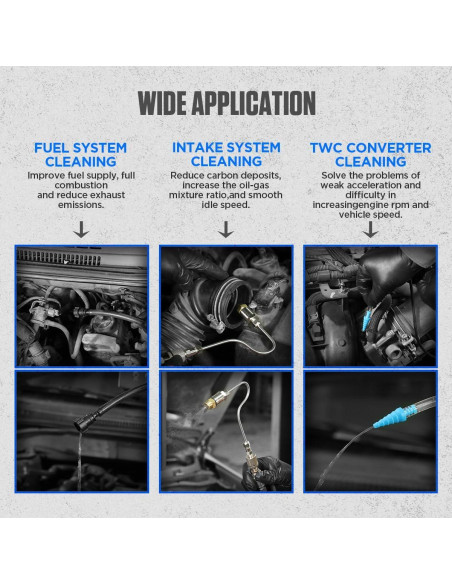 WIDE APPLICATION

FUEL SYSTEM CLEANING
Improve fuel supply, full combustion and reduce exhaust emissions.

INTAKE SYSTEM CLEANING
Reduce carbon deposits, increase the oil-gas mixture ratio,and smooth idle speed.

TWC CONVERTER CLEANING
Solve the problems of weak acceleration and difficulty in increasingengine rpm and vehicle speed.