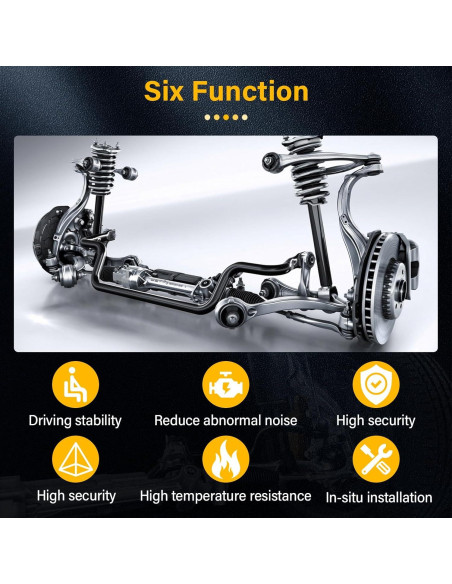 Six Function

Driving stability
Reduce abnormal noise
High security
High security
High temperature resistance
In-situ installation