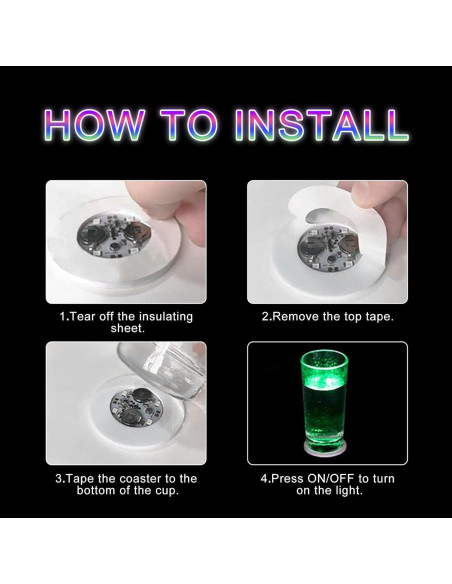 HOW TO INSTALL

1.Tear off the insulating sheet.

2.Remove the top tape.

3.Tape the coaster to the bottom of the cup.

4.Press ON/OFF to turn on the light.