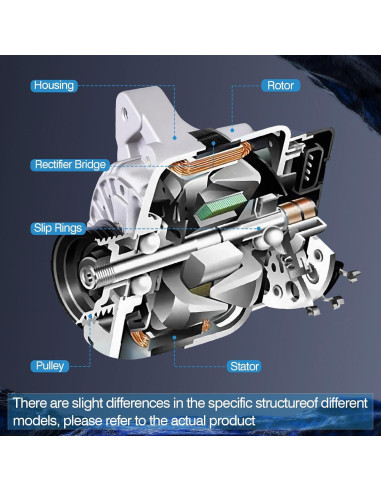 Housing
Rotor
Rectifier Bridge
Slip Rings
Pulley
Stator

There are slight differences in the specific structureof different models, please refer to the actual product