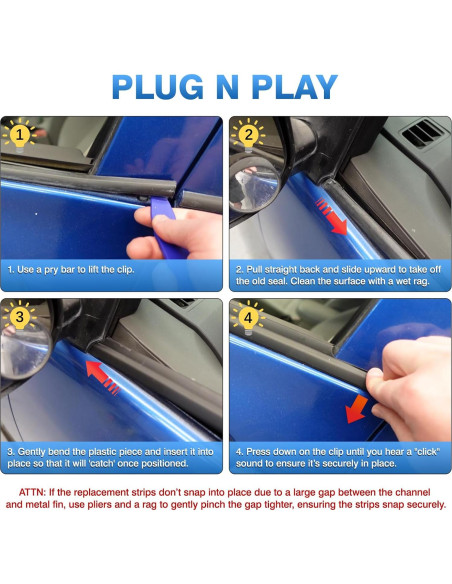 PLUG N PLAY

1

1. Use a pry bar to lift the clip.

2

2. Pull straight back and slide upward to take off the old seal. Clean the surface with a wet rag.

3

3. Gently bend the plastic piece and insert it into place so that it will 'catch' once positioned.

4

4. Press down on the clip until you hear a "click" sound to ensure it's securely in place.

ATTN: If the replacement strips don't snap into place due to a large gap between the channel and metal fin, use pliers and a rag to gently pinch the gap tighter, ensuring the strips snap securely.