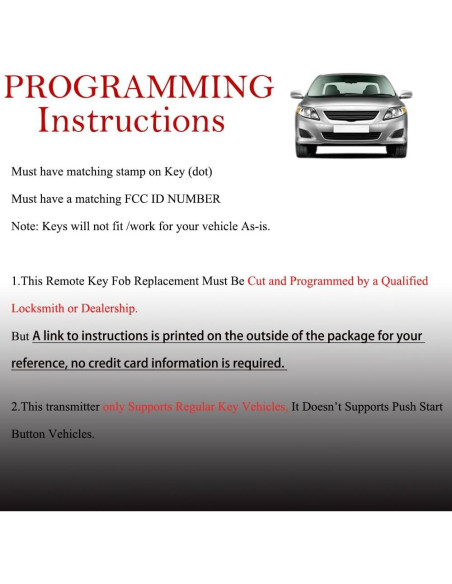 PROGRAMMING
Instructions

Must have matching stamp on Key (dot)

Must have a matching FCC ID NUMBER

Note: Keys will not fit /work for your vehicle As-is.

1.This Remote Key Fob Replacement Must Be Cut and Programmed by a Qualified Locksmith or Dealership.

But A link to instructions is printed on the outside of the package for your reference, no credit card information is required.

2.This transmitter only Supports Regular Key Vehicles, It Doesn't Supports Push Start Button Vehicles.