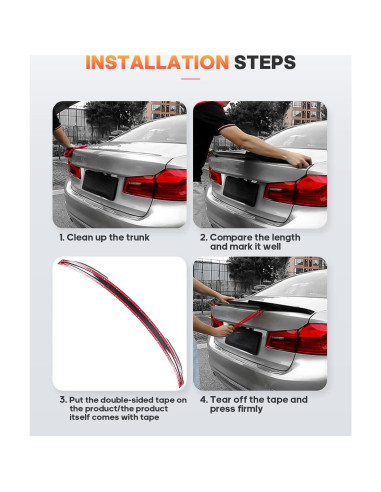 INSTALLATION STEPS

1. Clean up the trunk

2. Compare the length and mark it well

3. Put the double-sided tape on the product/the product itself comes with tape

4. Tear off the tape and press firmly