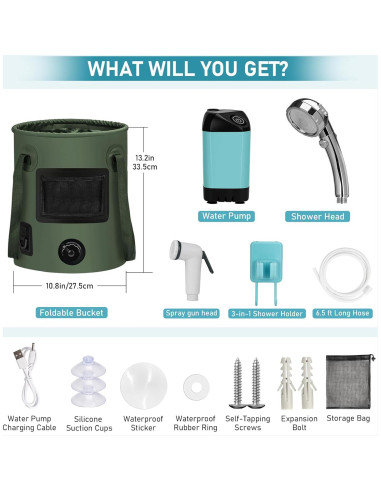 WHAT WILL YOU GET?

13.2in
33.5cm

10.8in/27.5cm

Foldable Bucket

Water Pump

Shower Head

Spray gun head

3-in-1 Shower Holder

6.5 ft Long Hose

Water Pump Charging Cable

Silicone Suction Cups

Waterproof Sticker

Waterproof Rubber Ring

Self-Tapping Screws

Expansion Bolt

Storage Bag