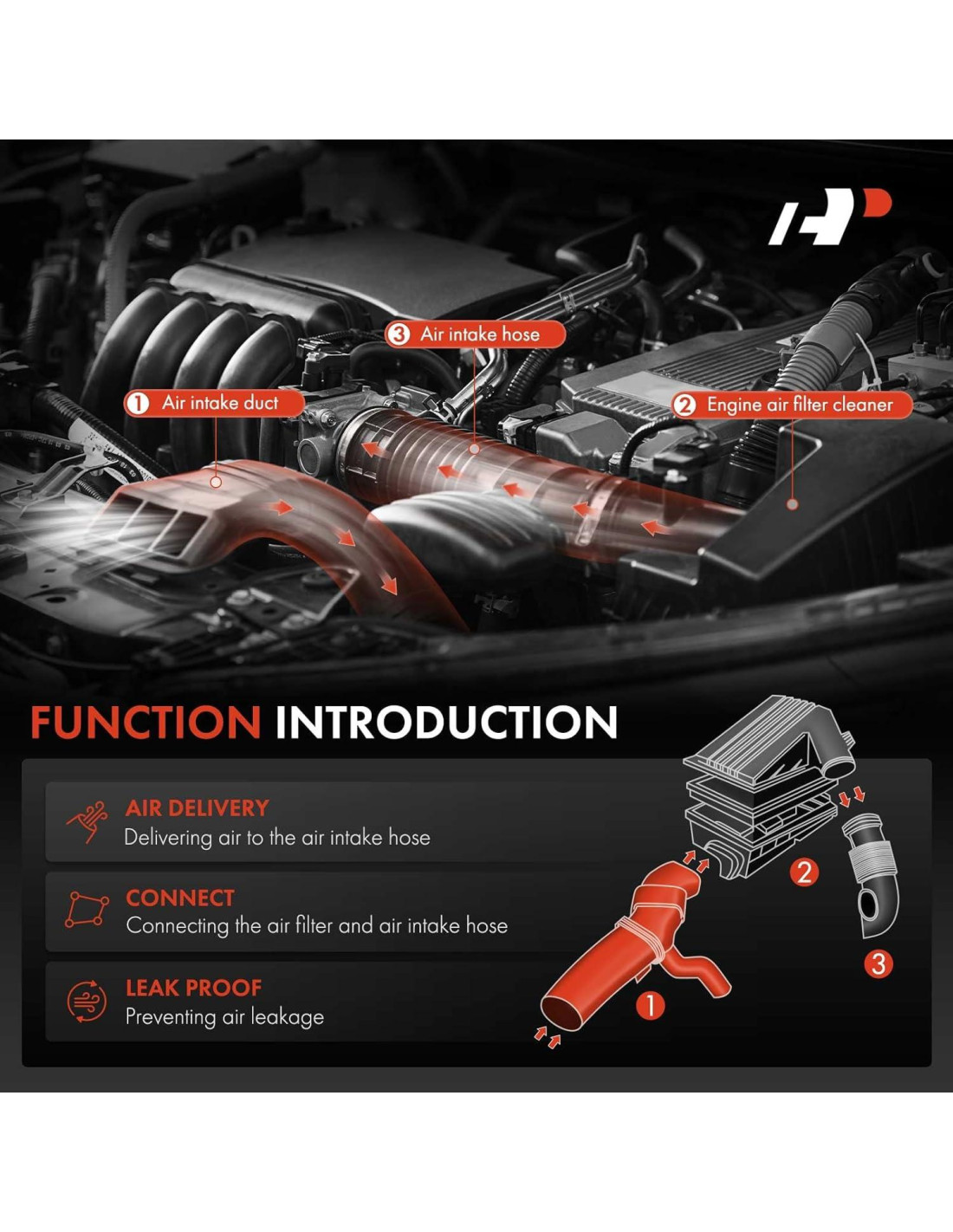 ③ Air intake hose

① Air intake duct

② Engine air filter cleaner

FUNCTION INTRODUCTION

AIR DELIVERY
Delivering air to the air intake hose

CONNECT
Connecting the air filter and air intake hose

LEAK PROOF
Preventing air leakage

②

③

①