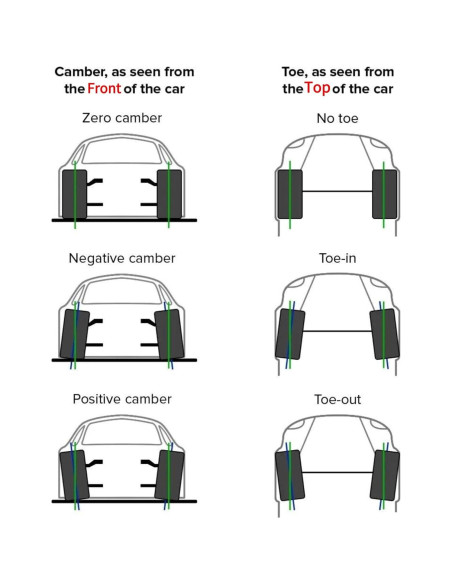 Camber, as seen from the Front of the car

Zero camber

Negative camber

Positive camber

Toe, as seen from the Top of the car

No toe

Toe-in

Toe-out