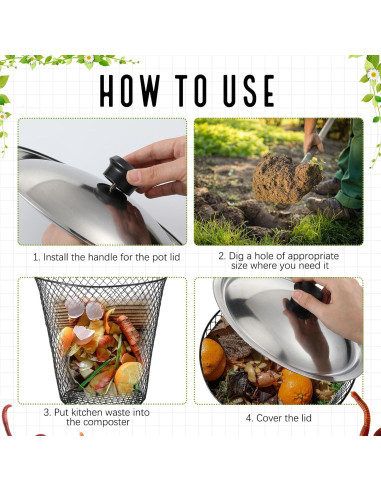 HOW TO USE

1. Install the handle for the pot lid

2. Dig a hole of appropriate size where you need it

3. Put kitchen waste into the composter

4. Cover the lid