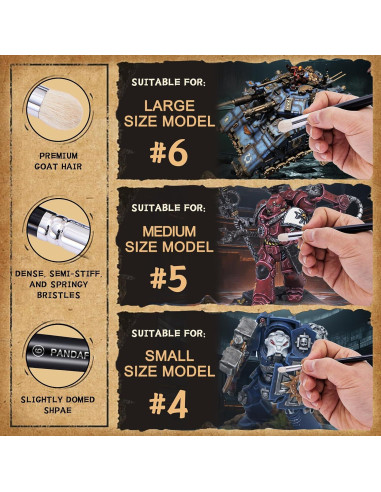 PREMIUM GOAT HAIR

DENSE, SEMI-STIFF, AND SPRINGY BRISTLES

6 PANDAF

SLIGHTLY DOMED SHPAE

SUITABLE FOR:

LARGE SIZE MODEL

#6

SUITABLE FOR:

MEDIUM SIZE MODEL

#5

SUITABLE FOR:

SMALL SIZE MODEL

#4