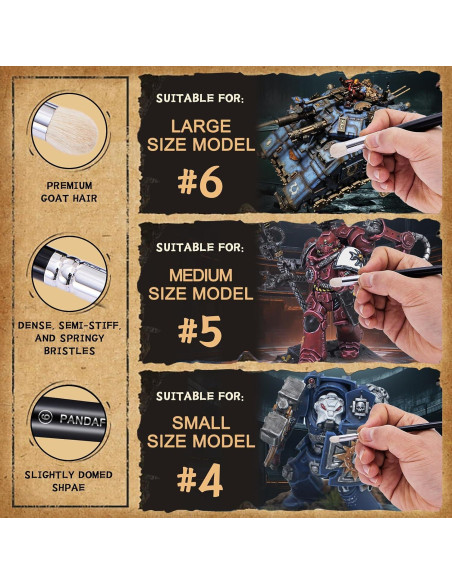 PREMIUM GOAT HAIR

DENSE, SEMI-STIFF, AND SPRINGY BRISTLES

6 PANDAF

SLIGHTLY DOMED SHPAE

SUITABLE FOR:

LARGE SIZE MODEL

#6

SUITABLE FOR:

MEDIUM SIZE MODEL

#5

SUITABLE FOR:

SMALL SIZE MODEL

#4