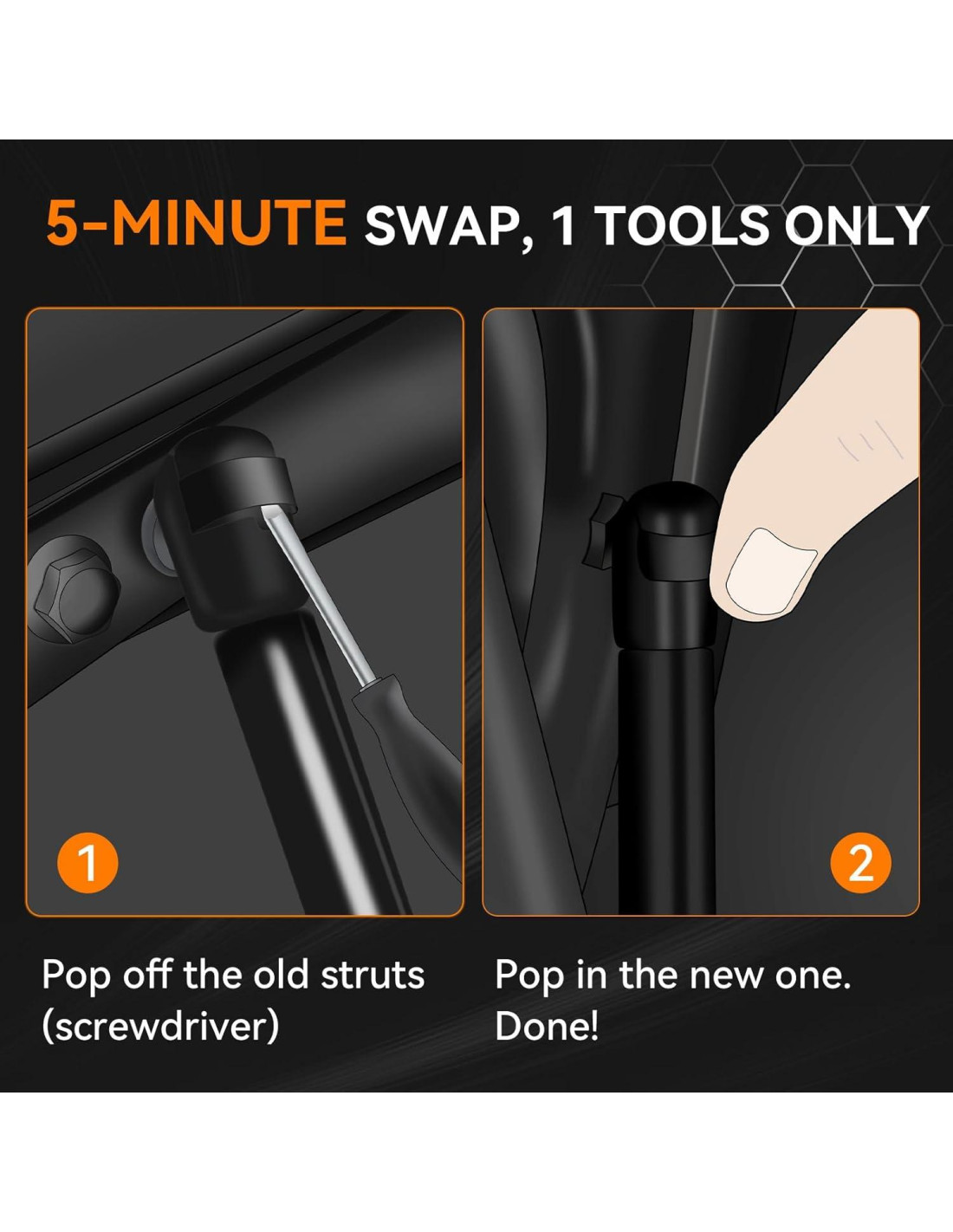 5-MINUTE SWAP, 1 TOOLS ONLY

1

Pop off the old struts (screwdriver)

2

Pop in the new one. Done!