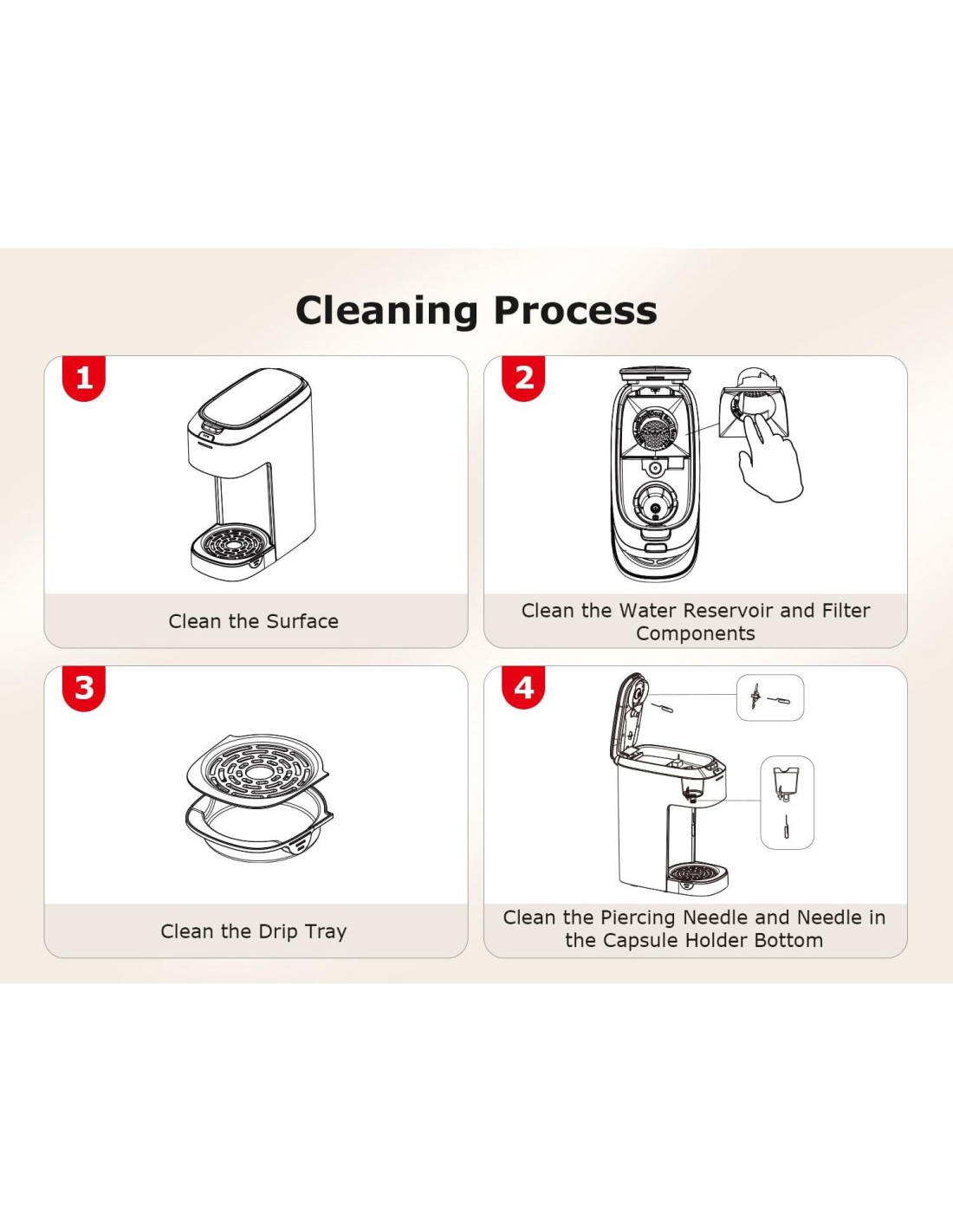 Cleaning Process

1

Clean the Surface

2

Clean the Water Reservoir and Filter Components

3

Clean the Drip Tray

4

Clean the Piercing Needle and Needle in the Capsule Holder Bottom