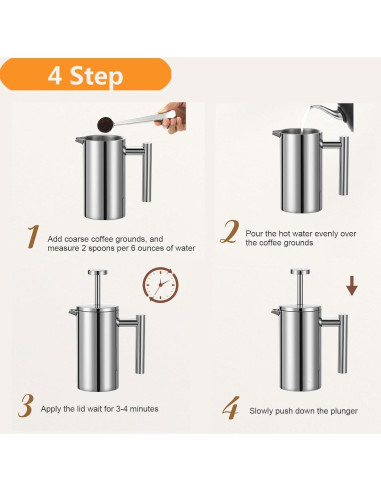 4 Step

1 Add coarse coffee grounds, and measure 2 spoons per 6 ounces of water

2 Pour the hot water evenly over the coffee grounds

3 Apply the lid wait for 3-4 minutes

4 Slowly push down the plunger