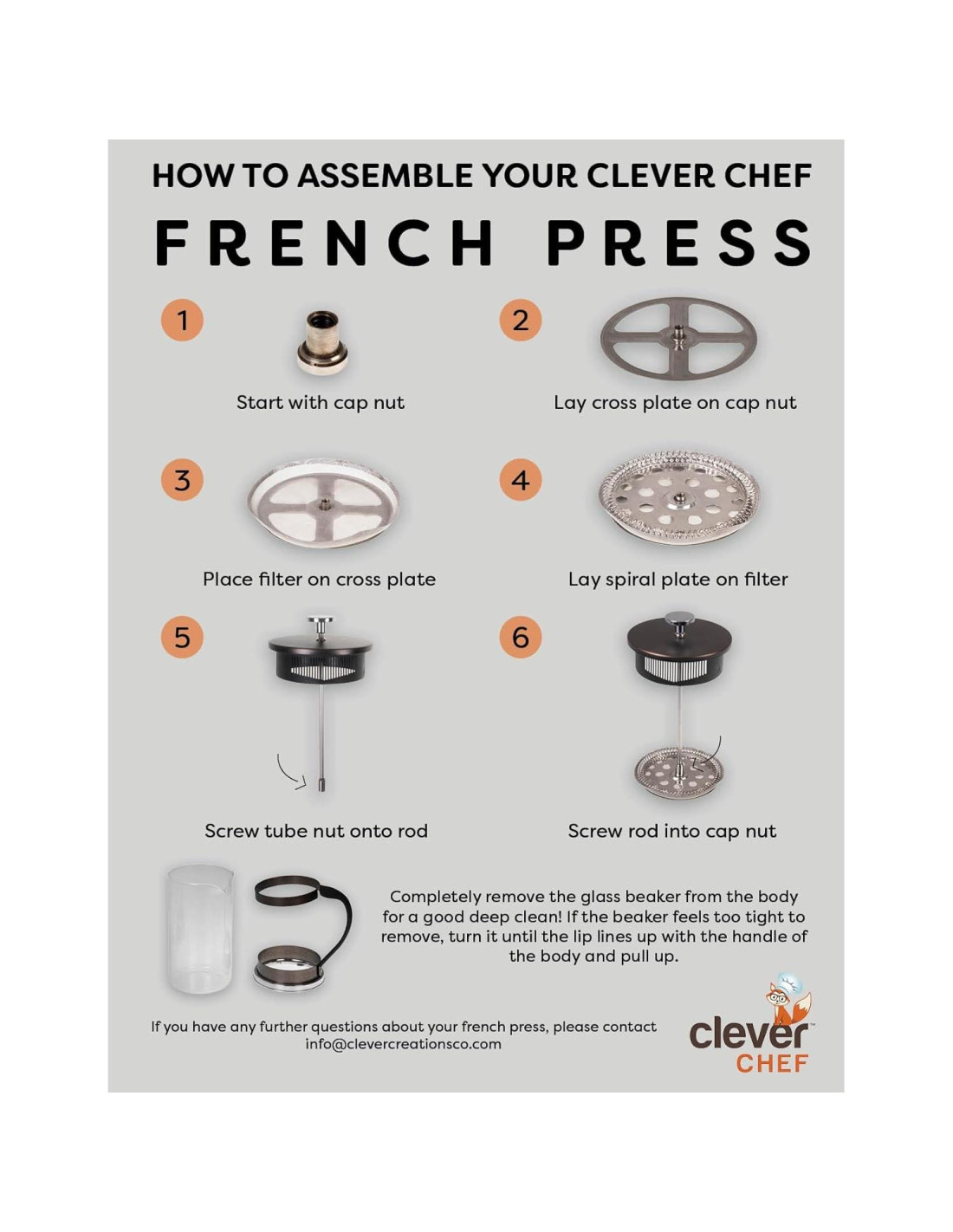 HOW TO ASSEMBLE YOUR CLEVER CHEF

FRENCH PRESS

1

Start with cap nut

2

Lay cross plate on cap nut

3

Place filter on cross plate

4

Lay spiral plate on filter

5

Screw tube nut onto rod

6

Screw rod into cap nut

Completely remove the glass beaker from the body for a good deep clean! If the beaker feels too tight to remove, turn it until the lip lines up with the handle of the body and pull up.

If you have any further questions about your french press, please contact info@clevercreationsco.com

clever CHEF