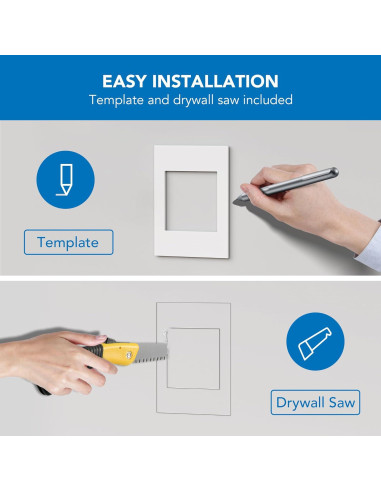 EASY INSTALLATION
Template and drywall saw included

Template

Drywall Saw