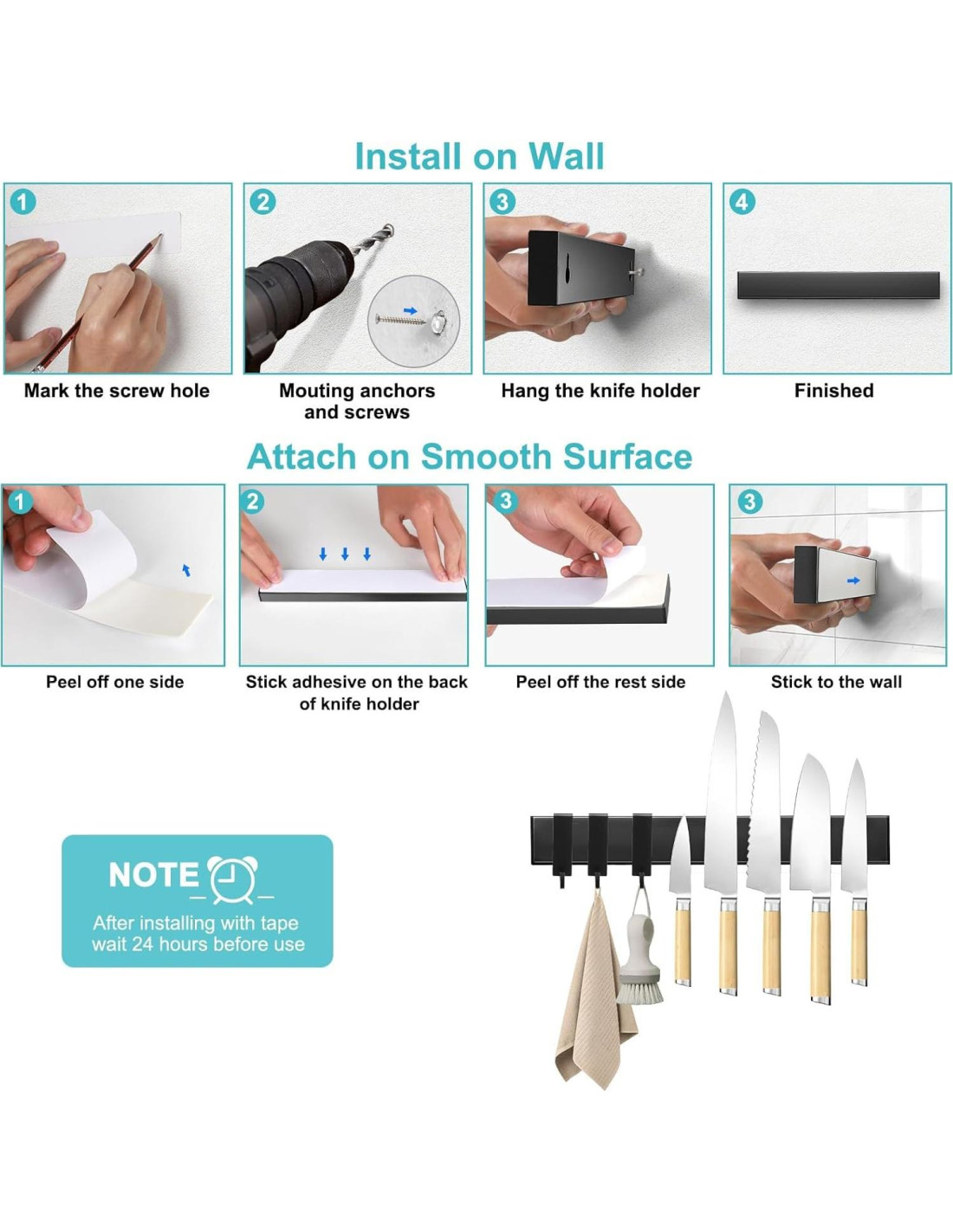 Install on Wall

1
Mark the screw hole

2
Mouting anchors and screws

3
Hang the knife holder

4
Finished

Attach on Smooth Surface

1
Peel off one side

2
Stick adhesive on the back of knife holder

3
Peel off the rest side

3
Stick to the wall

NOTE
After installing with tape wait 24 hours before use