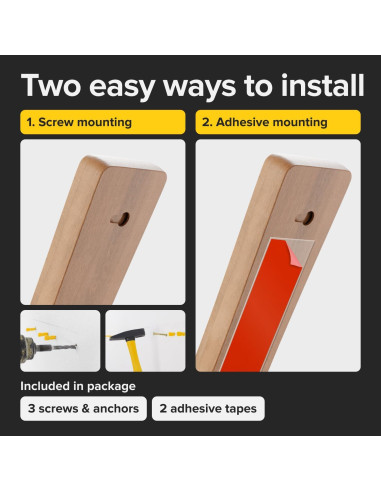 Two easy ways to install

1. Screw mounting

2. Adhesive mounting

Included in package

3 screws & anchors

2 adhesive tapes