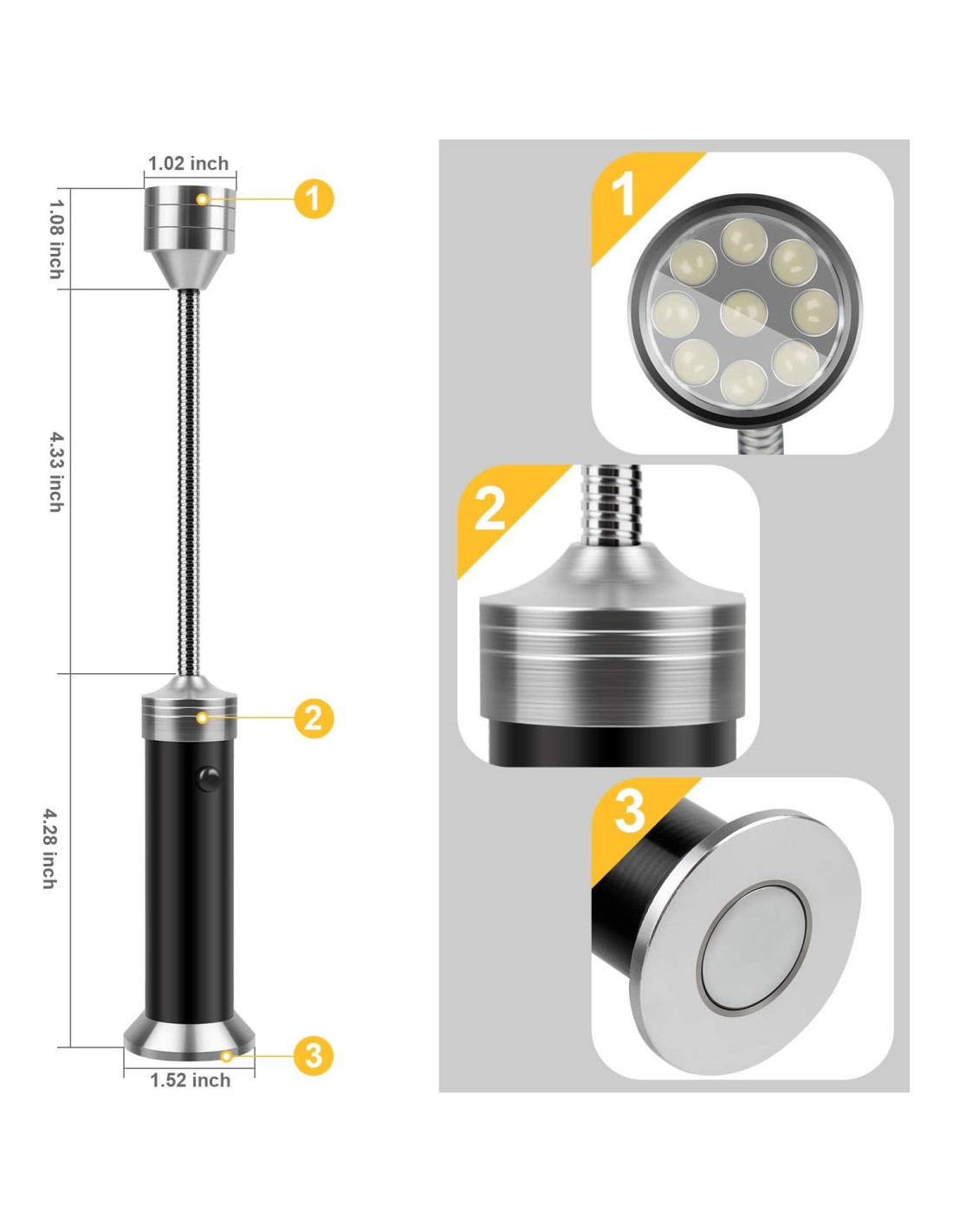 1.02 inch
1.08 inch
1
4.33 inch
2
4.28 inch
3
1.52 inch
1
2
3