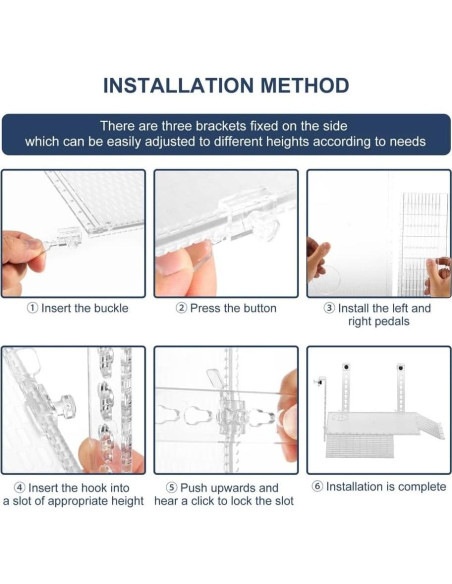 INSTALLATION METHOD

There are three brackets fixed on the side which can be easily adjusted to different heights according to needs

① Insert the buckle

② Press the button

③ Install the left and right pedals

④ Insert the hook into a slot of appropriate height

⑤ Push upwards and hear a click to lock the slot

⑥ Installation is complete