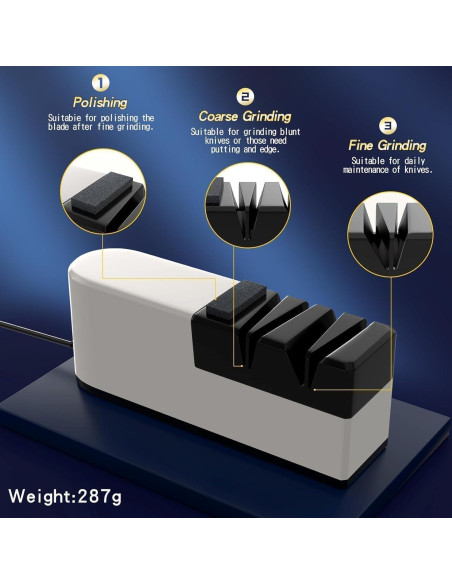 1
Polishing
Suitabie for polishing the blade after fine grinding.

2
Coarse Grinding
Suitable for grinding blunt knives or those need putting and edge.

3
Fine Grinding
Suitable for daily maintenance of knives.

Weight:287g