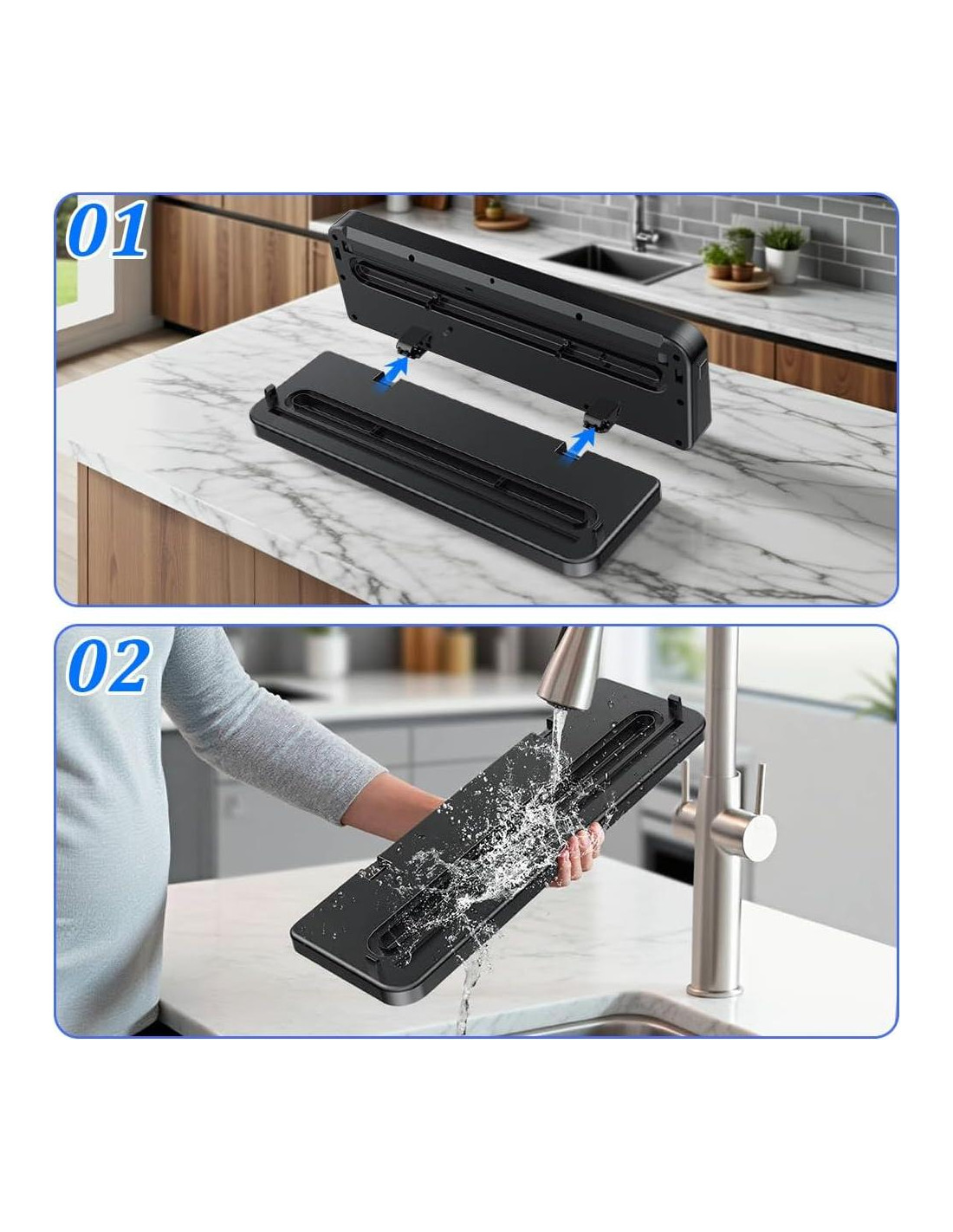 01

02