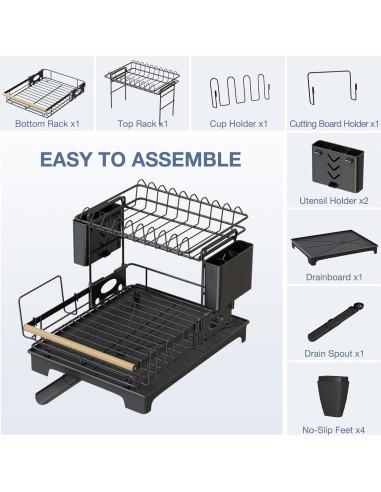 Bottom Rack x1

Top Rack x1

Cup Holder x1

Cutting Board Holder x1

EASY TO ASSEMBLE

Utensil Holder x2

Drainboard x1

Drain Spout x1

No-Slip Feet x4