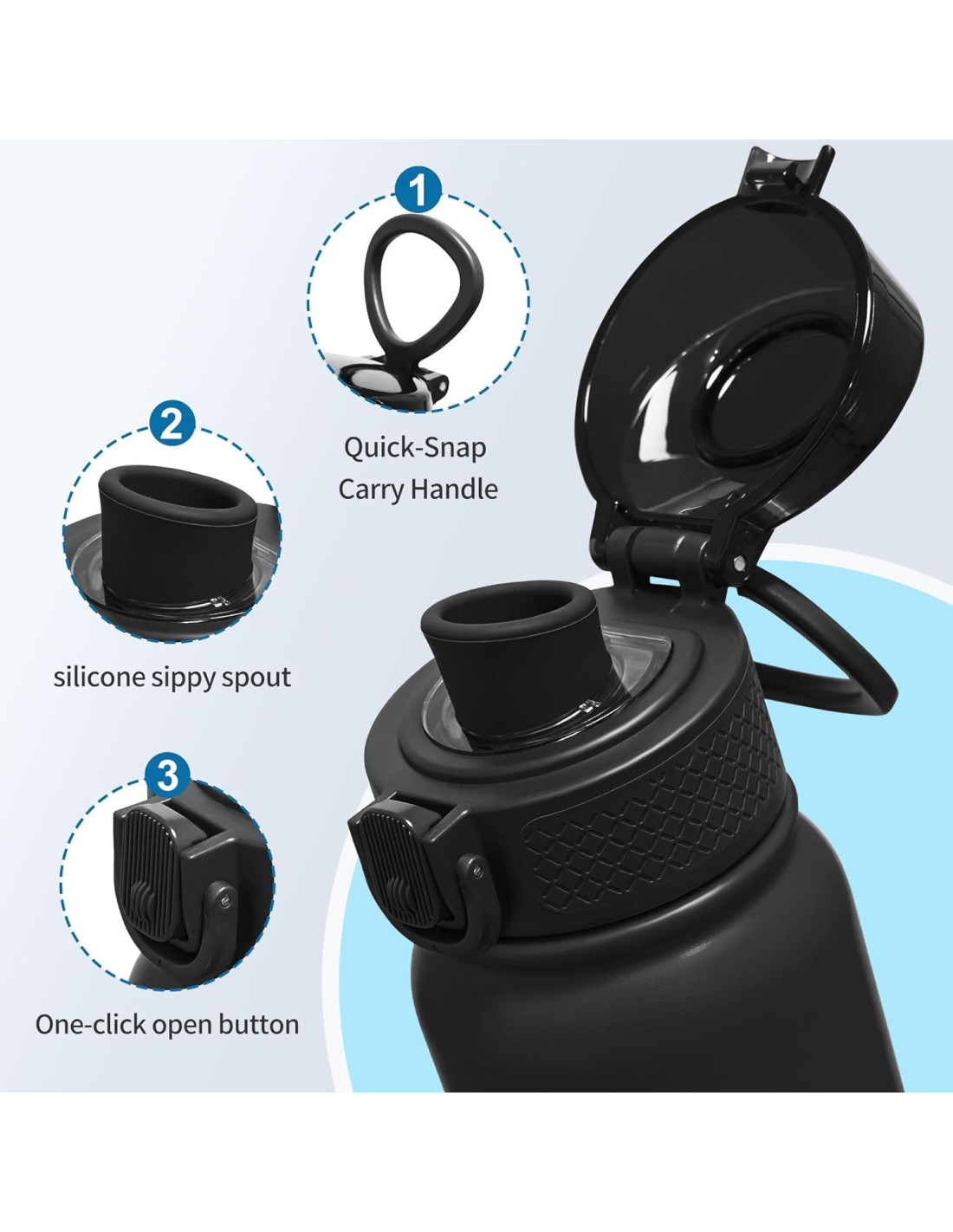 1

Quick-Snap
Carry Handle

2

silicone sippy spout

3

One-click open button