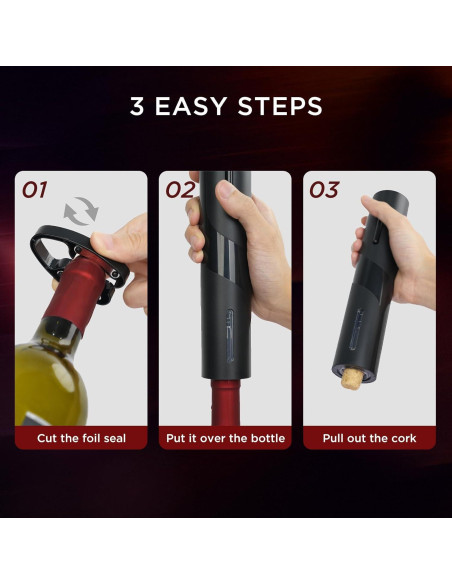 3 EASY STEPS

01

Cut the foil seal

02

Put it over the bottle

03

Pull out the cork