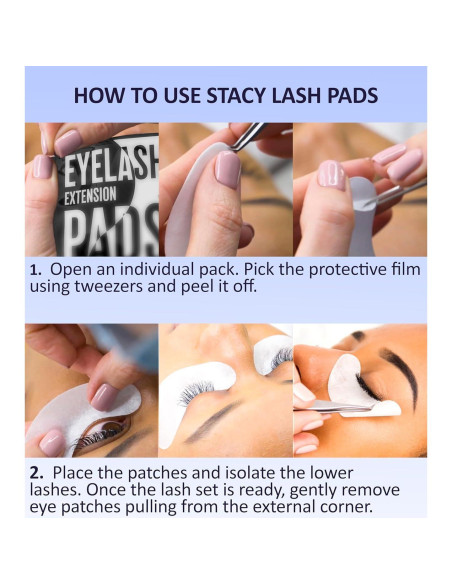 HOW TO USE STACY LASH PADS

EYELASH
EXTENSION
PADS

1. Open an individual pack. Pick the protective film using tweezers and peel it off.

2. Place the patches and isolate the lower lashes. Once the lash set is ready, gently remove eye patches pulling from the external corner.