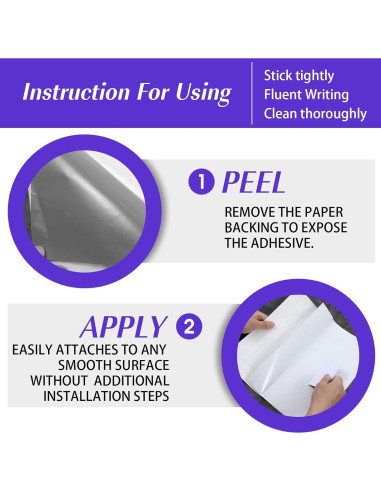 Instruction For Using

Stick tightly
Fluent Writing
Clean thoroughly

1 PEEL

REMOVE THE PAPER BACKING TO EXPOSE THE ADHESIVE.

APPLY 2

EASILY ATTACHES TO ANY SMOOTH SURFACE WITHOUT ADDITIONAL INSTALLATION STEPS