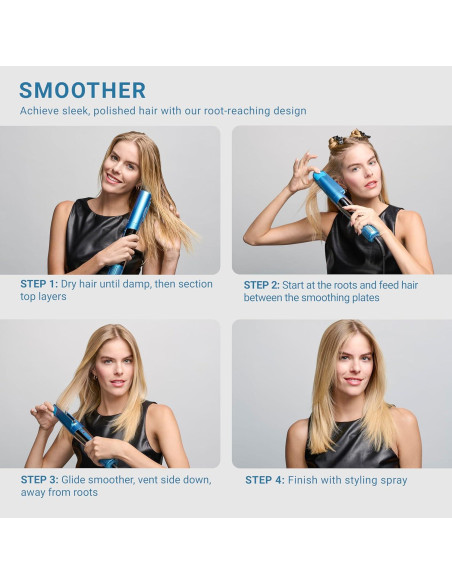 SMOOTHER

Achieve sleek, polished hair with our root-reaching design

STEP 1: Dry hair until damp, then section top layers

STEP 2: Start at the roots and feed hair between the smoothing plates

STEP 3: Glide smoother, vent side down, away from roots

STEP 4: Finish with styling spray