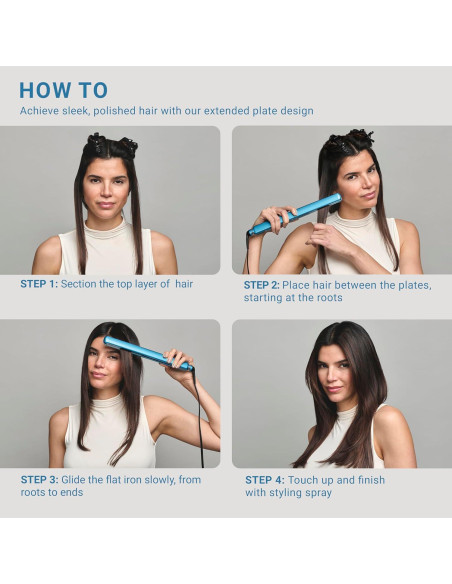 HOW TO
Achieve sleek, polished hair with our extended plate design

STEP 1: Section the top layer of hair

STEP 2: Place hair between the plates, starting at the roots

STEP 3: Glide the flat iron slowly, from roots to ends

STEP 4: Touch up and finish with styling spray