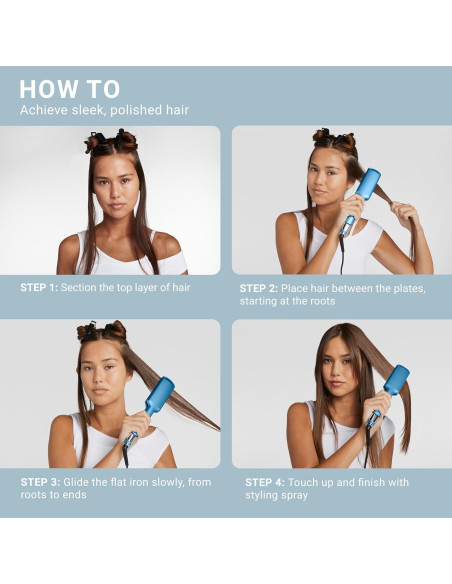 HOW TO
Achieve sleek, polished hair

STEP 1: Section the top layer of hair

STEP 2: Place hair between the plates, starting at the roots

STEP 3: Glide the flat iron slowly, from roots to ends

STEP 4: Touch up and finish with styling spray