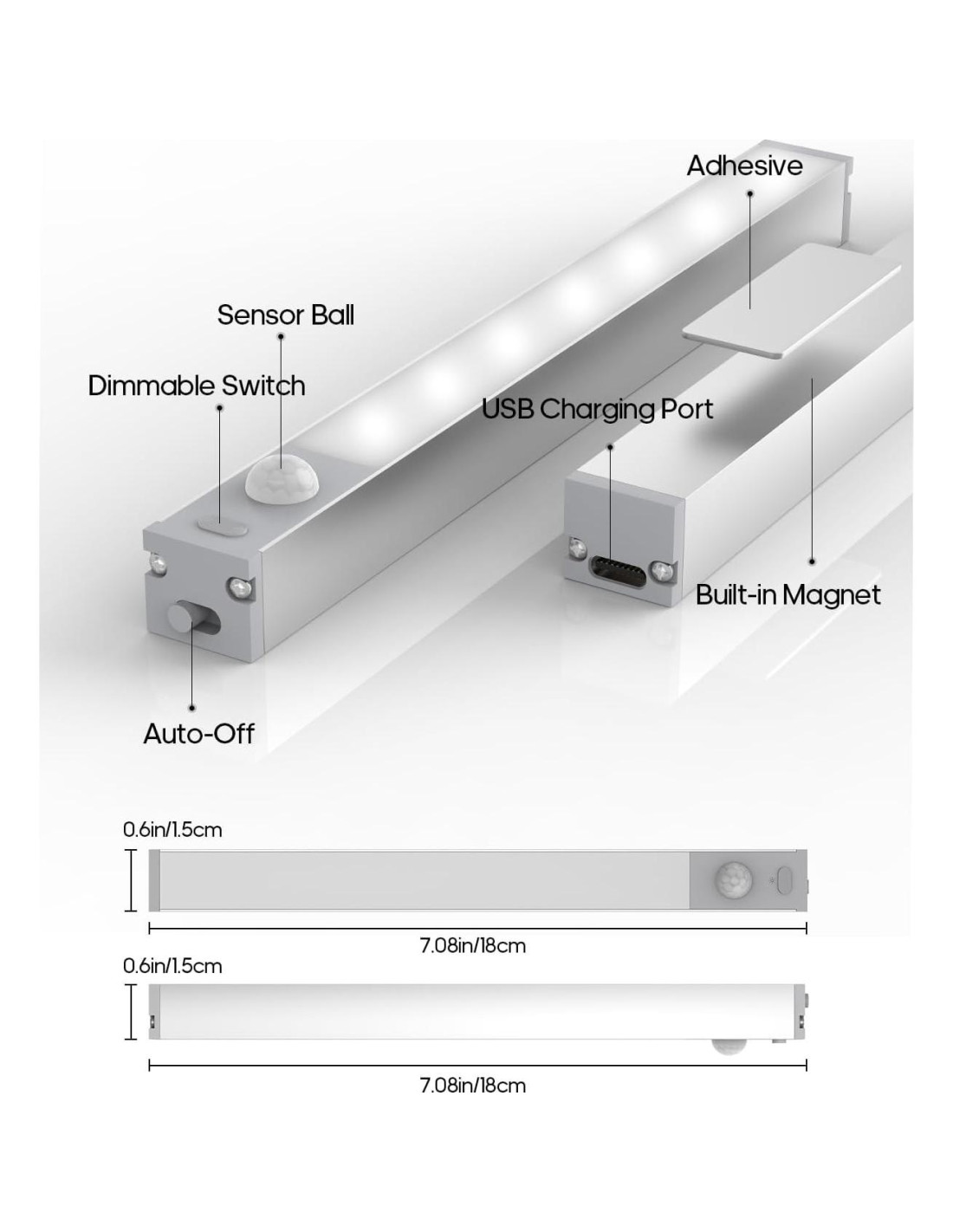 Adhesive

Sensor Ball

Dimmable Switch

USB Charging Port

Built-in Magnet

Auto-Off

0.6in/1.5cm

7.08in/18cm

0.6in/1.5cm

7.08in/18cm