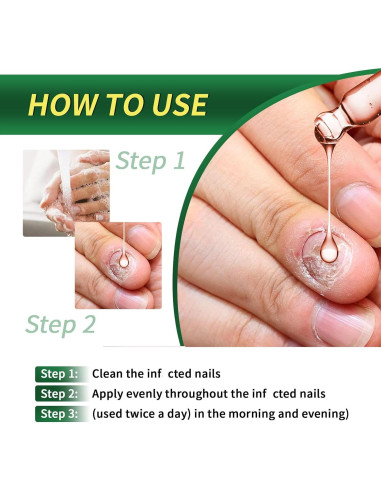 HOW TO USE

Step 1

Step 2

Step 1: Clean the inf cted nails

Step 2: Apply evenly throughout the inf cted nails

Step 3: (used twice a day) in the morning and evening)