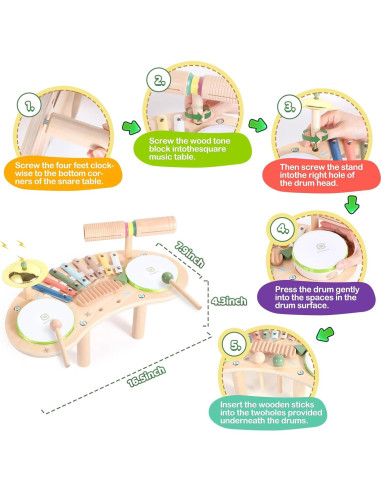 1.

Screw the four feet clockwise to the bottom corners of the snare table.

2.

Screw the wood tone block intothesquare music table.

3.

Then screw the stand intothe right hole of the drum head.

4.

Press the drum gently into the spaces in the drum surface.

5.

Insert the wooden sticks into the twoholes provided underneath the drums.

7.9inch

4.3inch

16.5inch