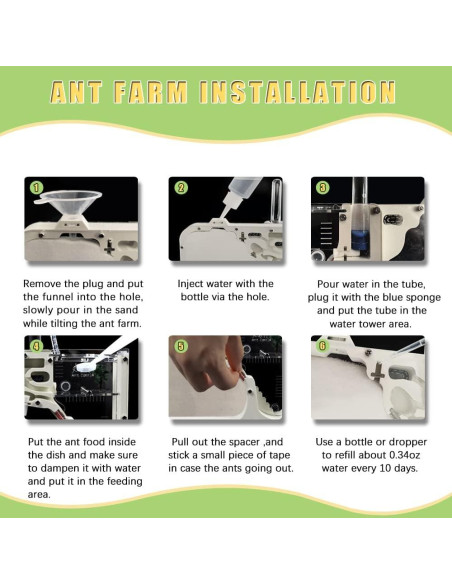 ANT FARM INSTALLATION

1

Remove the plug and put the funnel into the hole, slowly pour in the sand while tilting the ant farm.

2

Inject water with the bottle via the hole.

3

Pour water in the tube, plug it with the blue sponge and put the tube in the water tower area.

4

Put the ant food inside the dish and make sure to dampen it with water and put it in the feeding area.

5

Pull out the spacer ,and stick a small piece of tape in case the ants going out.

6

Use a bottle or dropper to refill about 0.34oz water every 10 days.