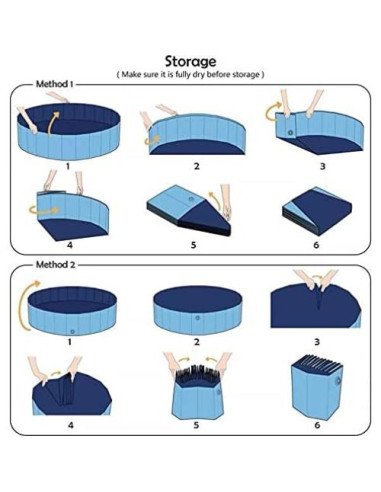 Storage
( Make sure it is fully dry before storage )

Method 1

1

2

3

4

5

6

Method 2

1

2

3

4

5

6