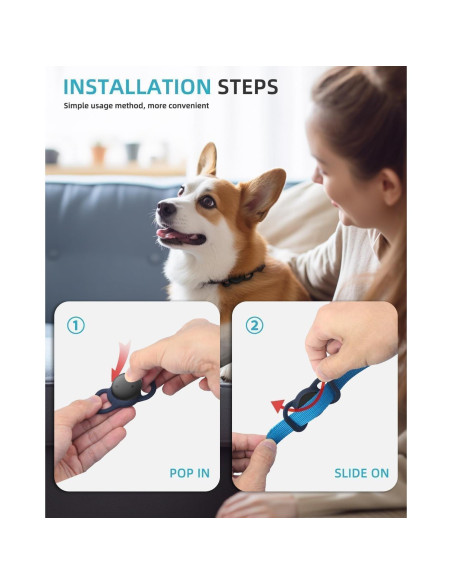 INSTALLATION STEPS
Simple usage method, more convenient

①

POP IN

②

SLIDE ON