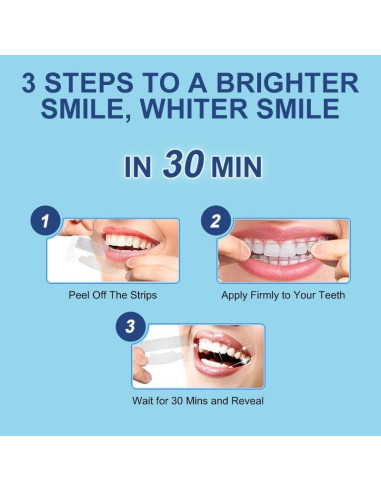 3 STEPS TO A BRIGHTER SMILE, WHITER SMILE

IN 30 MIN

1

Peel Off The Strips

2

Apply Firmly to Your Teeth

3

Wait for 30 Mins and Reveal