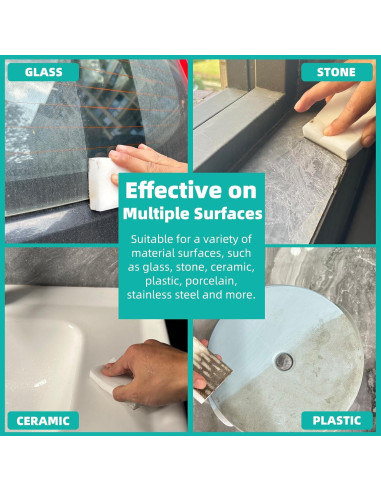 GLASS

STONE

Effective on Multiple Surfaces

Suitable for a variety of material surfaces, such as glass, stone, ceramic, plastic, porcelain, stainless steel and more.

CERAMIC

PLASTIC