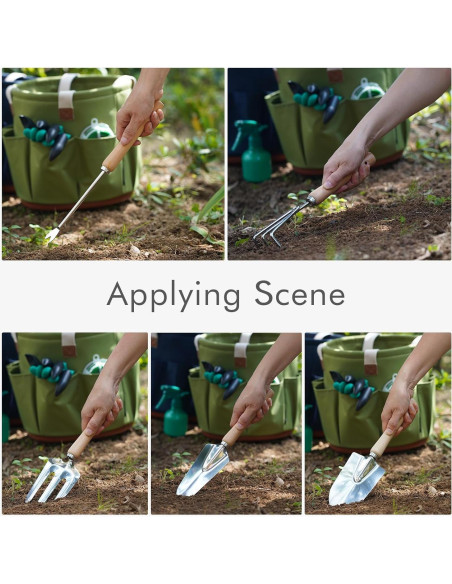 Applying Scene