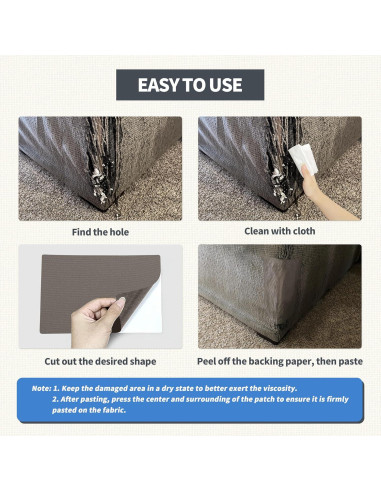 EASY TO USE

Find the hole

Clean with cloth

Cut out the desired shape

Peel off the backing paper, then paste

Note: 1. Keep the damaged area in a dry state to better exert the viscosity.
2. After pasting, press the center and surrounding of the patch to ensure it is firmly pasted on the fabric.