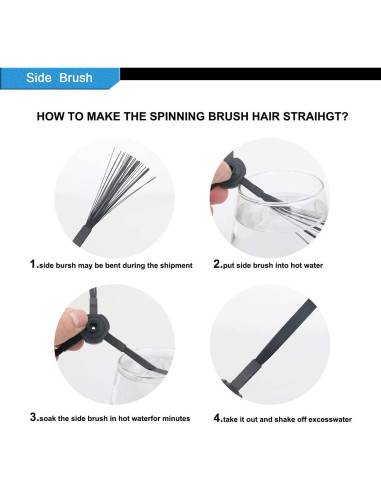 Side Brush

HOW TO MAKE THE SPINNING BRUSH HAIR STRAIHGT?

1.side bursh may be bent during the shipment

2.put side brush into hot water

3.soak the side brush in hot waterfor minutes

4.take it out and shake off excesswater