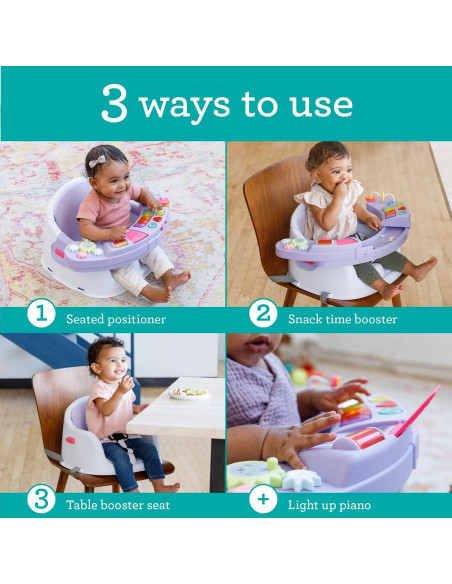 3 ways to use

1 Seated positioner

2 Snack time booster

3 Table booster seat

+ Light up piano