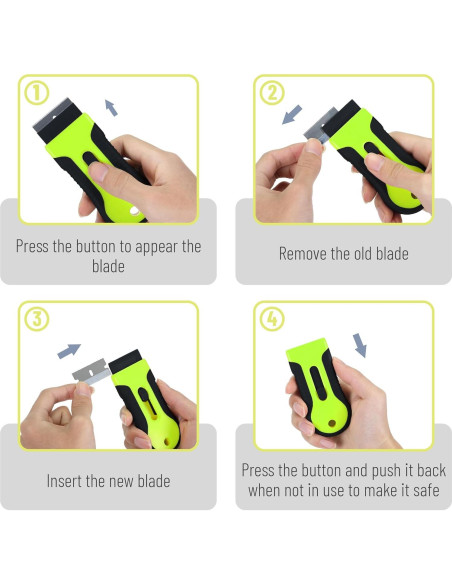 1

Press the button to appear the blade

2

Remove the old blade

3

Insert the new blade

4

Press the button and push it back when not in use to make it safe